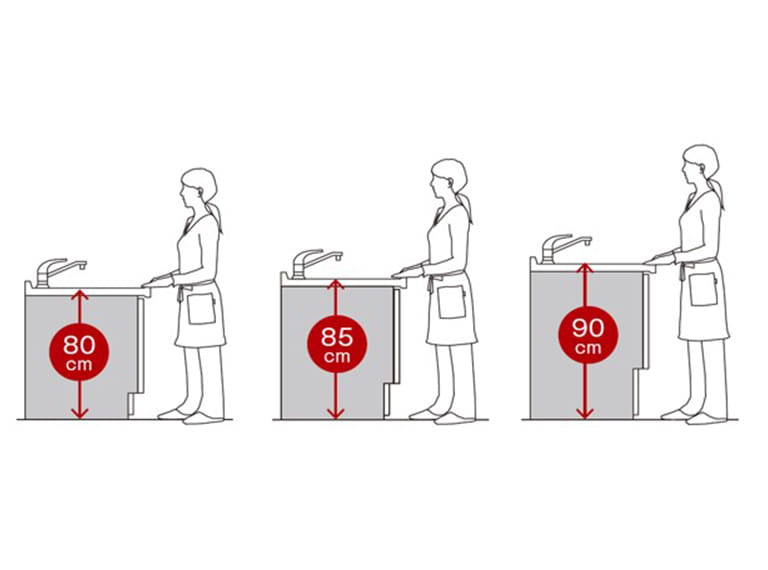 80
cm

85
cm

90
cm